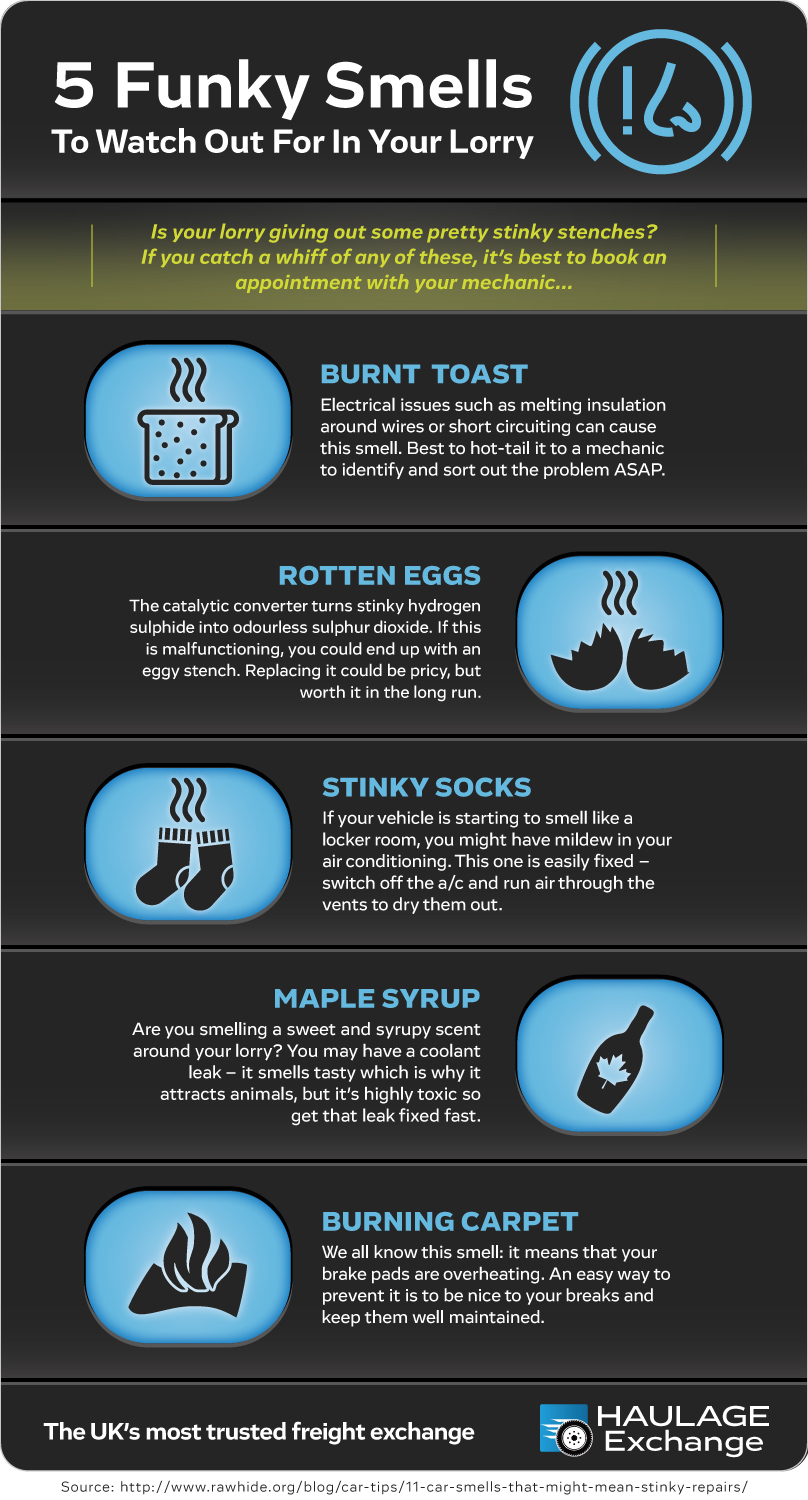 5 Funky Smells
To Watch Out For In Your Lorry

Is your lorry giving out some pretty stinky stenches? If you catch a whiff of any of these, it's best to book an appointment with your mechanic...

BURNT TOAST
Electrical issues such as melting insulation around wires or short circuiting can cause this smell. Best to hot-tail it to a mechanic to identify and sort out the problem ASAP.

ROTTEN EGGS
The catalytic converter turns stinky hydrogen sulphide into odourless sulphur dioxide. If this is malfunctioning, you could end up with an eggy stench. Replacing it could be pricy, but worth it in the long run.

STINKY SOCKS
If your vehicle is starting to smell like a locker room, you might have mildew in your air conditioning. This one is easily fixed – switch off the a/c and run air through the vents to dry them out.

MAPLE SYRUP
Are you smelling a sweet and syrupy scent around your lorry? You may have a coolant leak – it smells tasty which is why it attracts animals, but it's highly toxic so get that leak fixed fast.

BURNING CARPET
We all know this smell: it means that your brake pads are overheating. An easy way to prevent it is to be nice to your breaks and keep them well maintained.

The UK's most trusted freight exchange

HAULAGE Exchange

Source: http://www.rawhide.org/blog/car-tips/11-car-smells-that-might-mean-stinky-repairs/